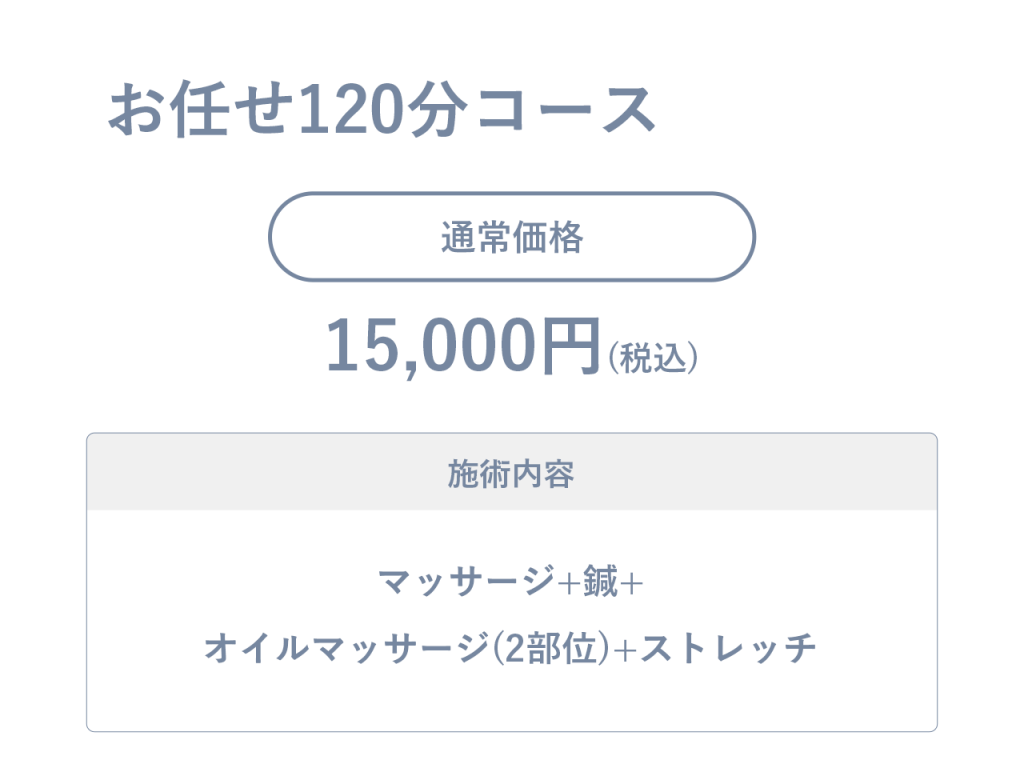 お任せ120分コース

通常価格

15,000円(税込)

施術内容

マッサージ+鍼+
オイルマッサージ(2部位)+ストレッチ