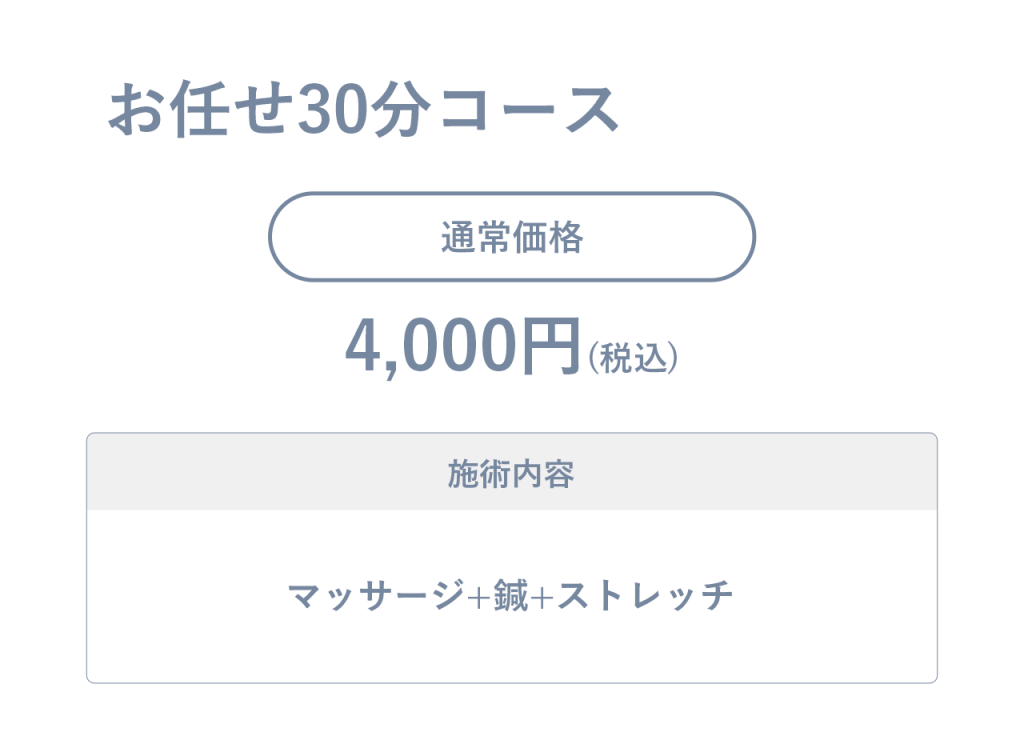 お任せ30分コース

通常価格

4,000円(税込)

施術内容

マッサージ+鍼+ストレッチ