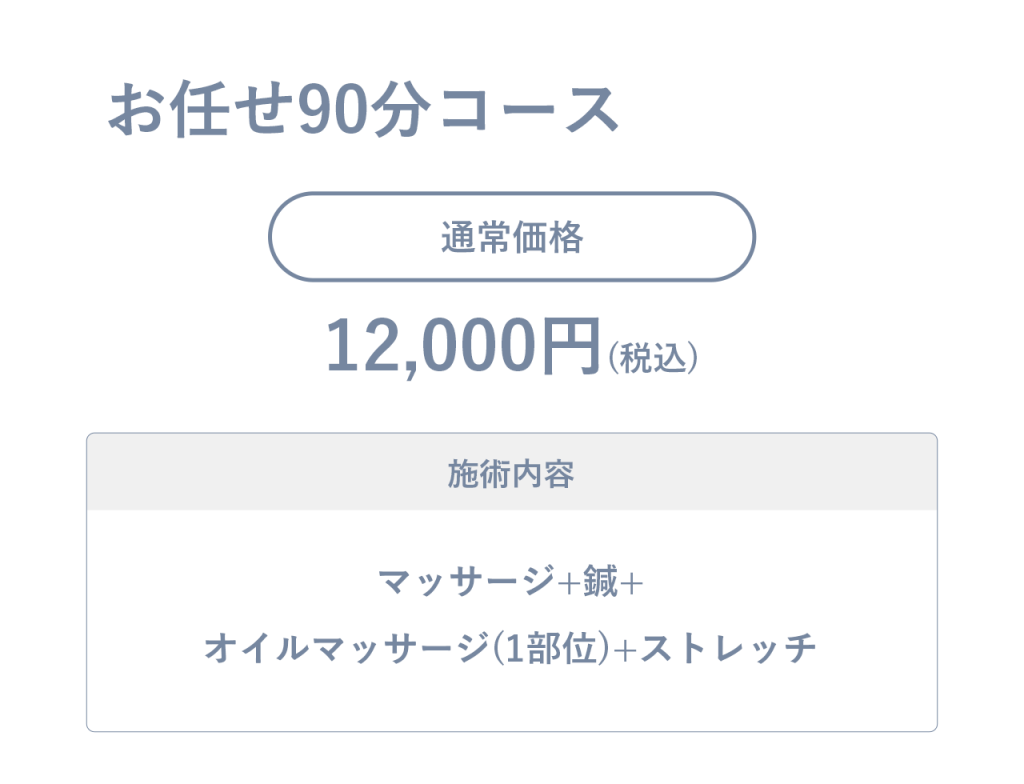 お任せ90分コース

通常価格

12,000円(税込)

施術内容

マッサージ+鍼+
オイルマッサージ(1部位)+ストレッチ