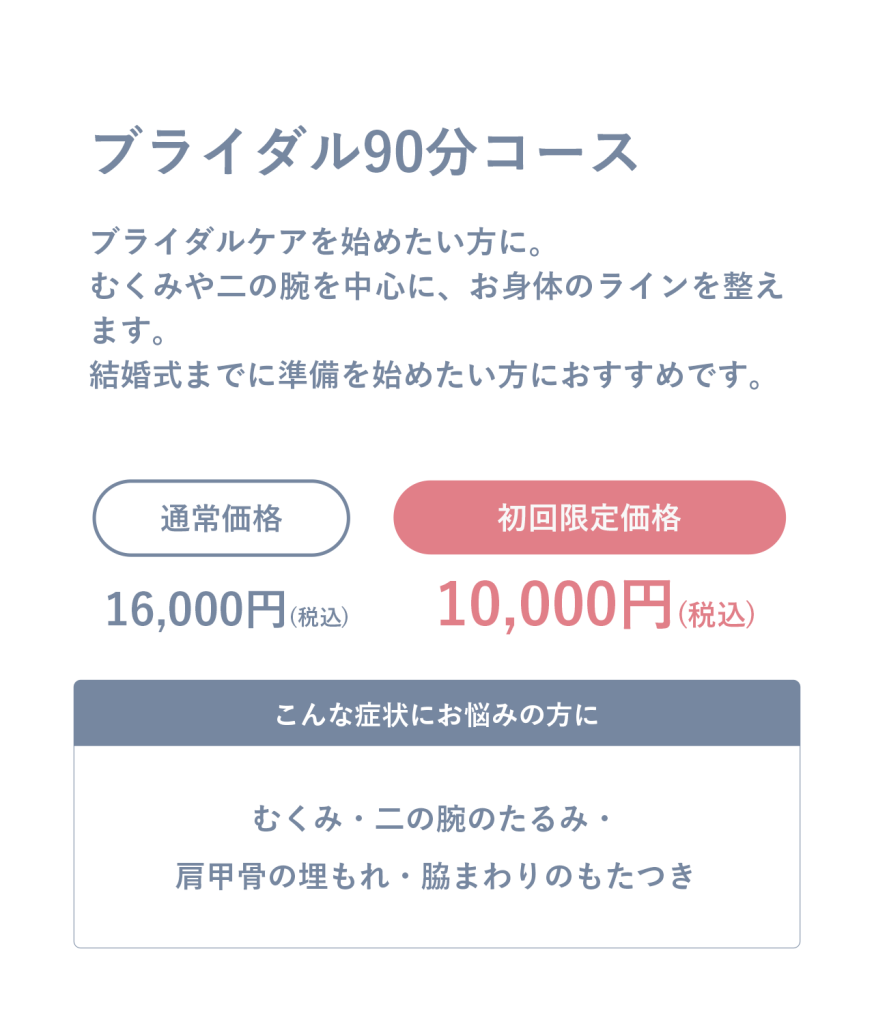 ブライダル90分コース

ブライダルケアを始めたい方に。
むくみや二の腕を中心に、お身体のラインを整えます。
結婚式までに準備を始めたい方におすすめです。

通常価格

16,000円(税込)

初回限定価格

10,000円(税込)

こんな症状にお悩みの方に

むくみ・二の腕のたるみ・
肩甲骨の埋もれ・脇まわりのもたつき